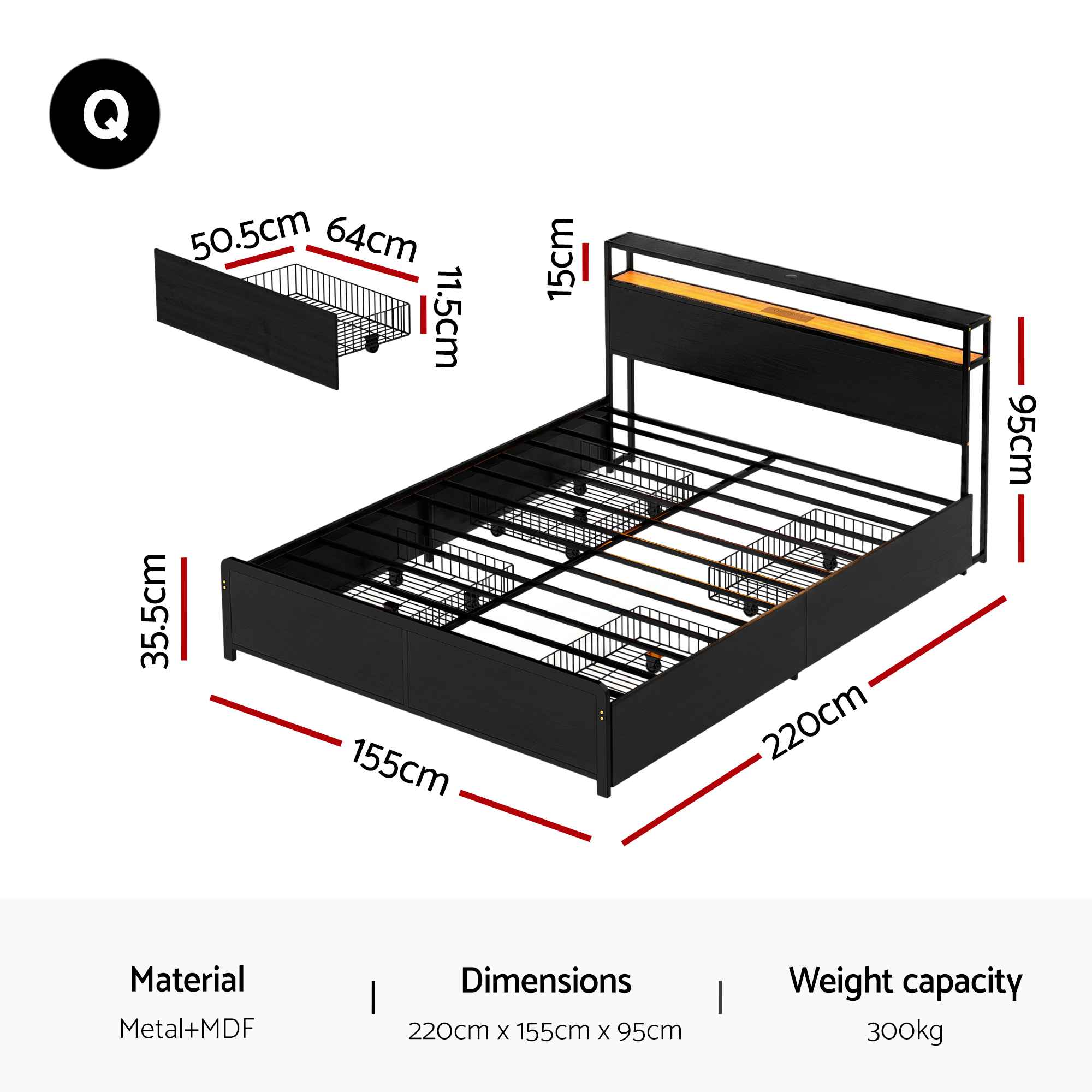 Q

50.5cm

64cm

11.5cm

15cm

95cm

35.5cm

155cm

220cm

Material
Metal+MDF

Dimensions
220cm x 155cm x 95cm

Weight capacity
300kg