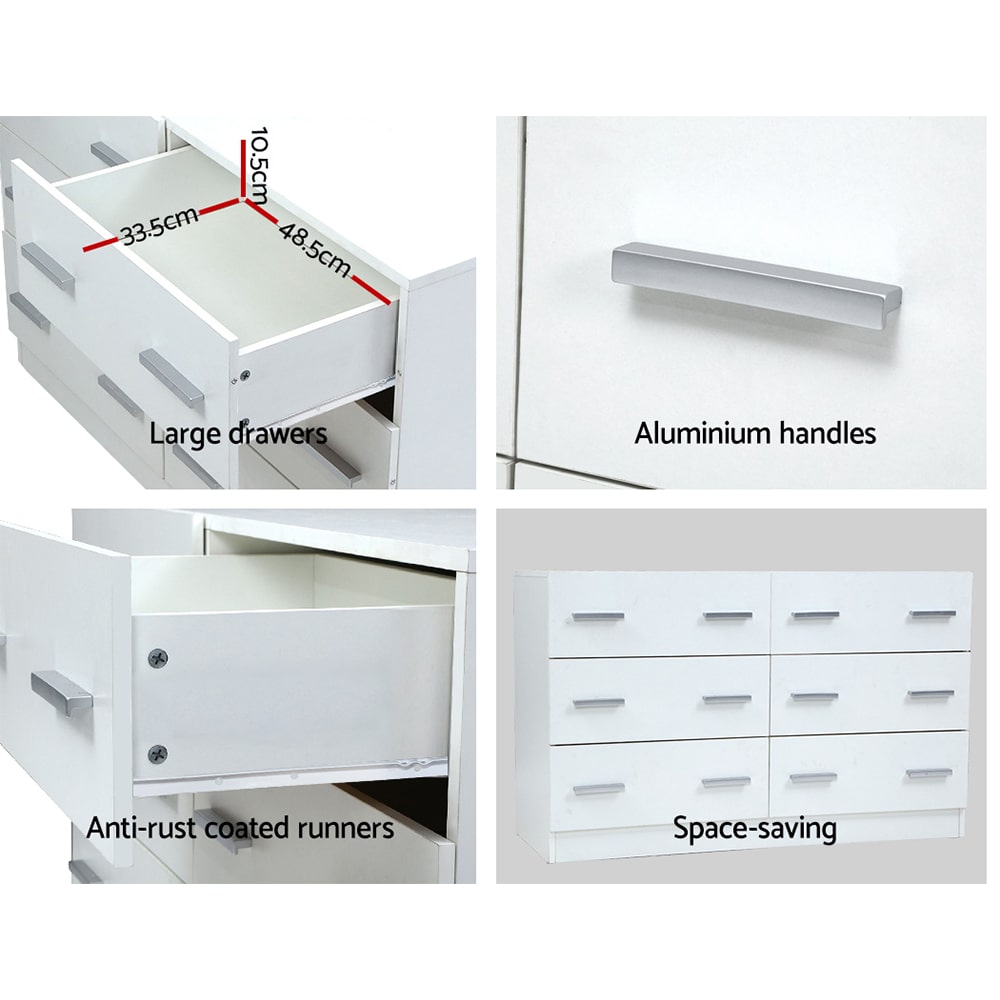 10.5cm
33.5cm
48.5cm
Large drawers

Aluminium handles

Anti-rust coated runners

Space-saving