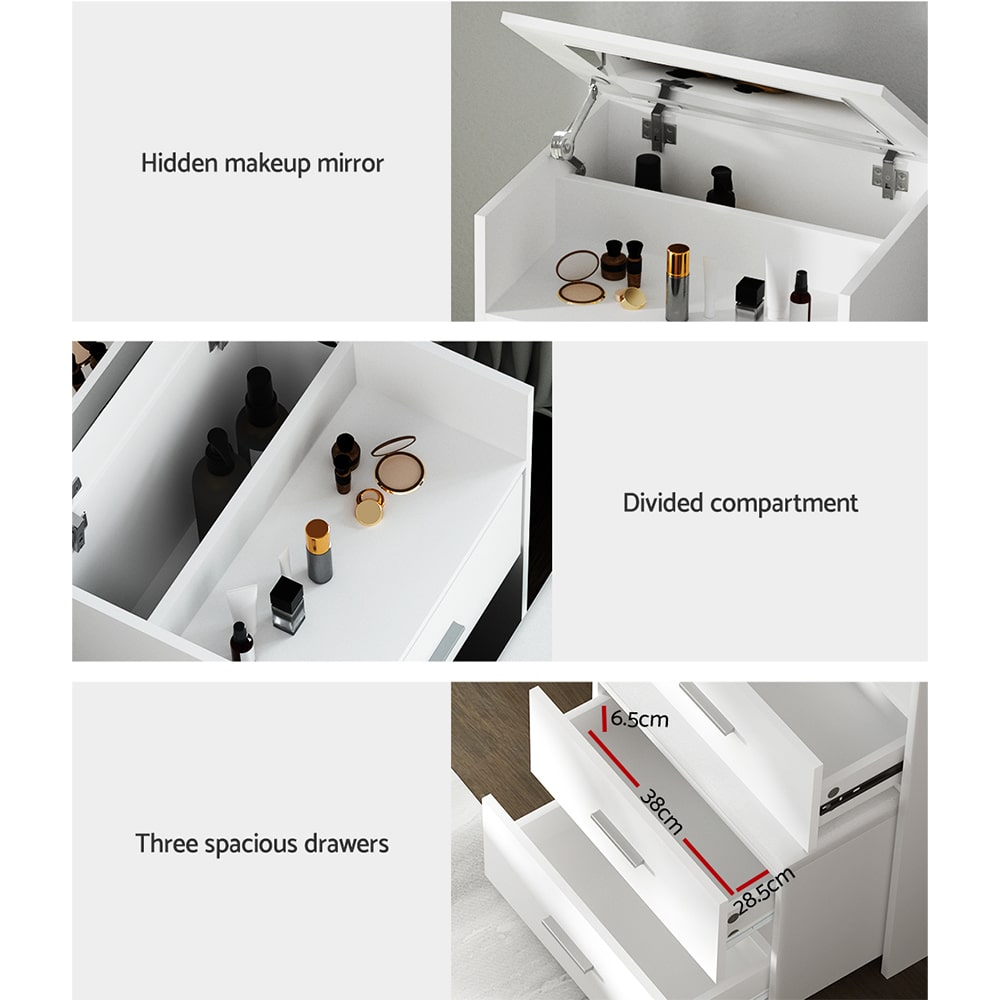 Hidden makeup mirror

Divided compartment

Three spacious drawers

6.5cm

38cm

28.5cm