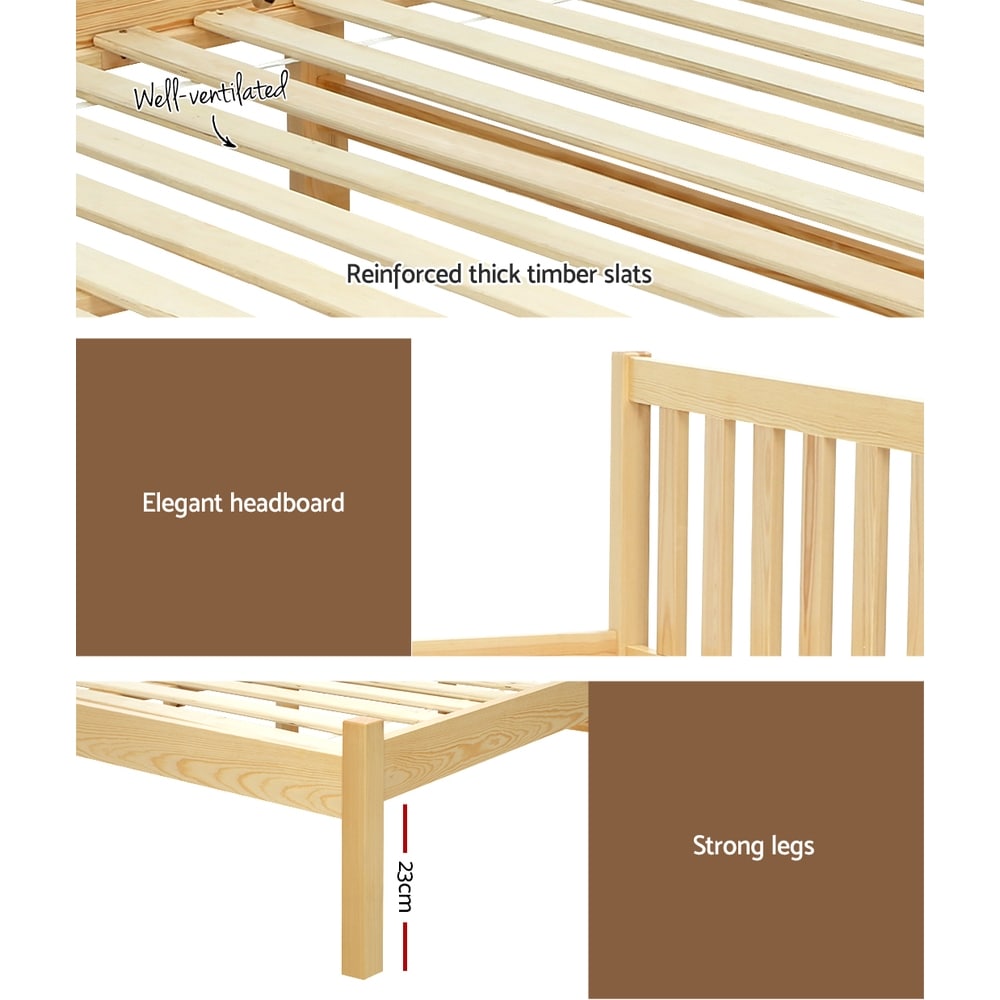 Well-ventilated

Reinforced thick timber slats

Elegant headboard

23cm

Strong legs