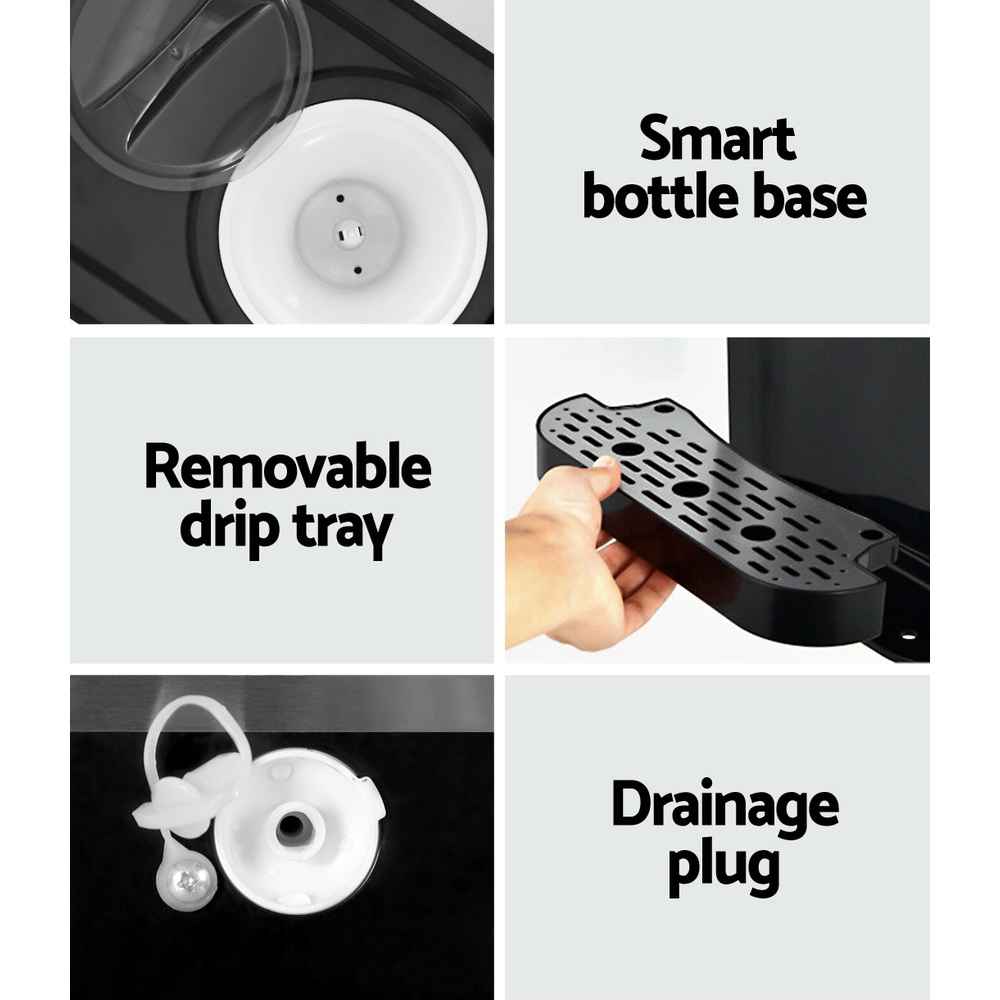 Smart bottle base

Removable drip tray

Drainage plug